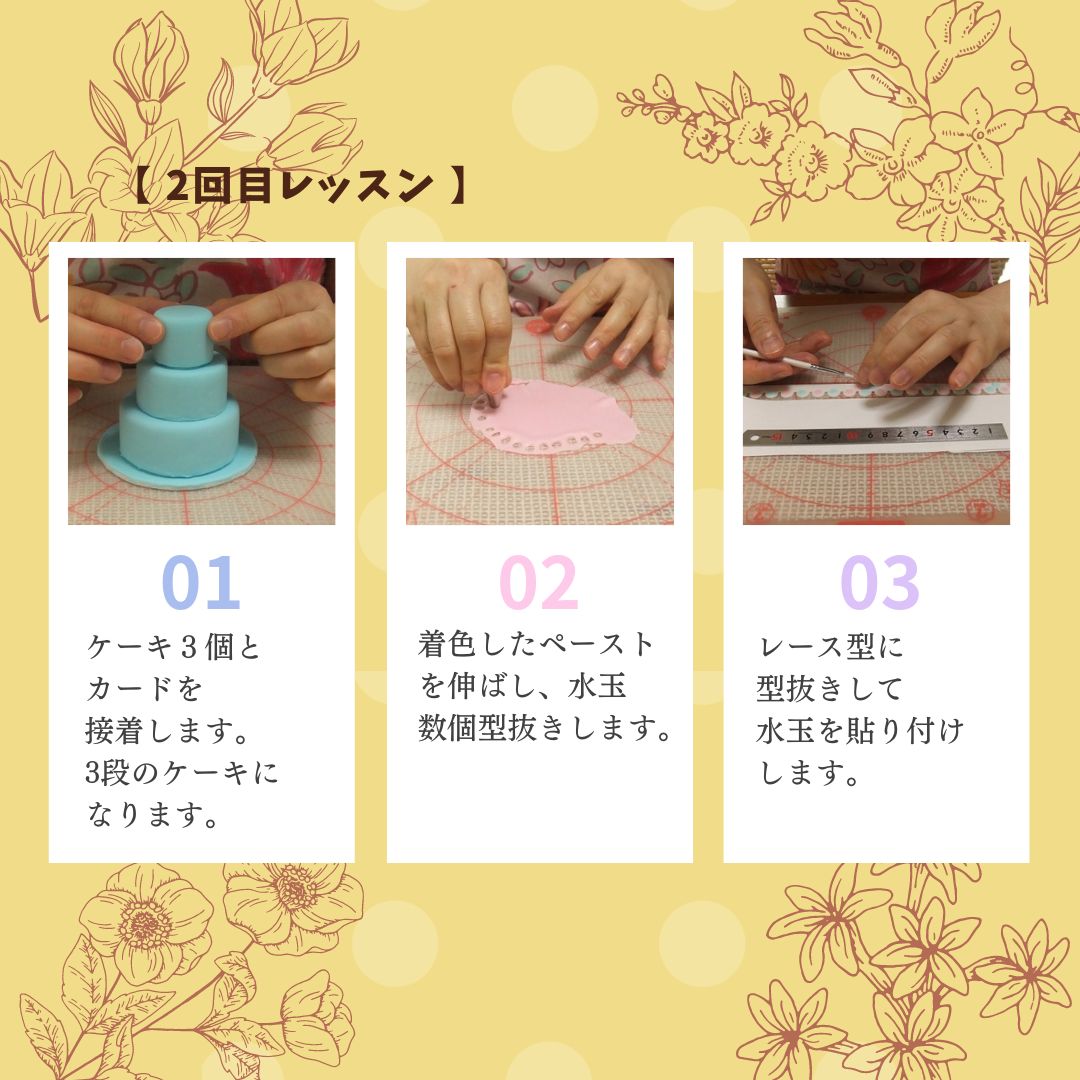 【 2回目レッスン 】

01

ケーキ３個とカードを接着します。3段のケーキになります。

02

着色したペーストを伸ばし、水玉数個型抜きします。

03

レース型に型抜きして水玉を貼り付けします。