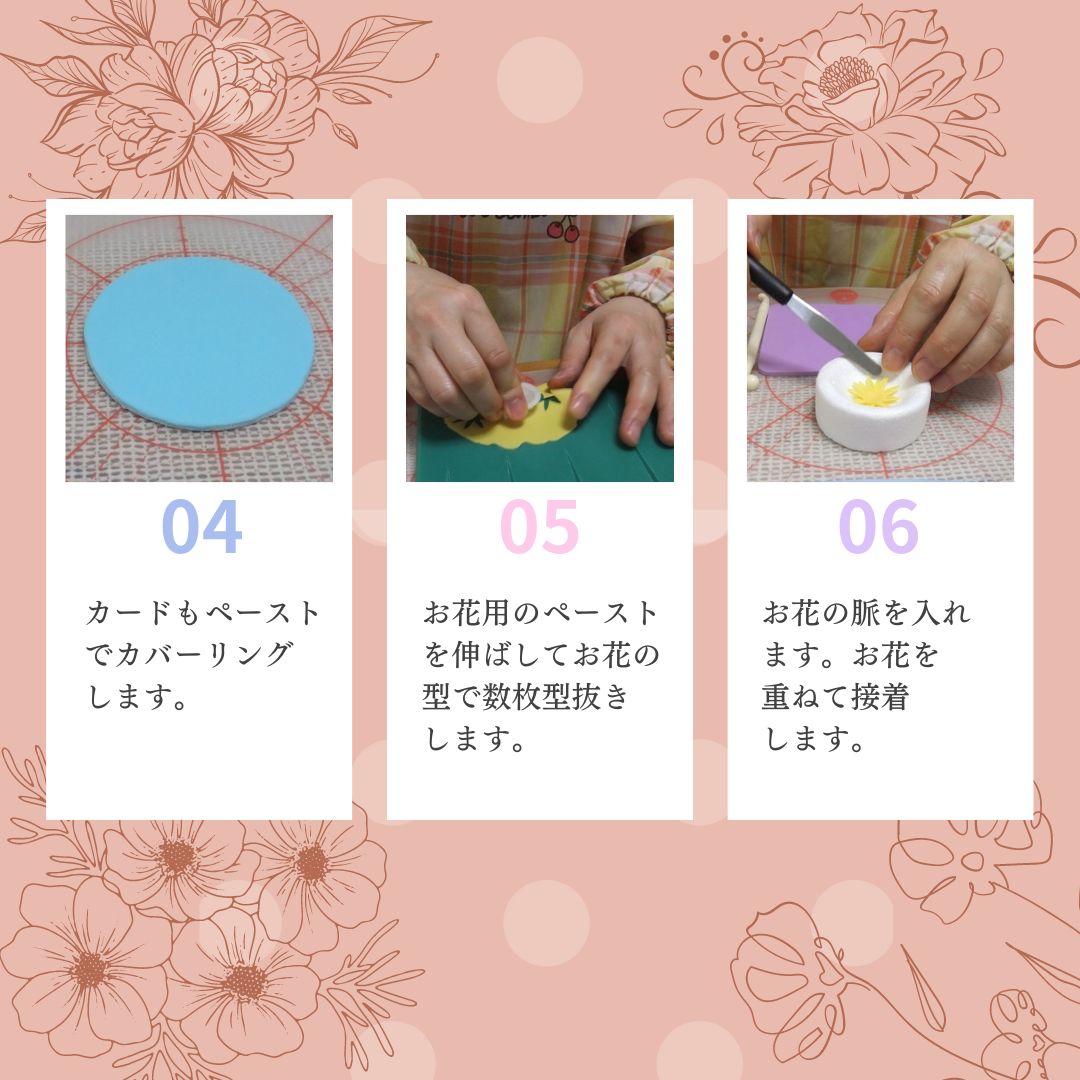 04

カードもペーストでカバーリングします。

05

お花用のペーストを伸ばしてお花の型で数枚型抜きします。

06

お花の脈を入れます。お花を重ねて接着します。